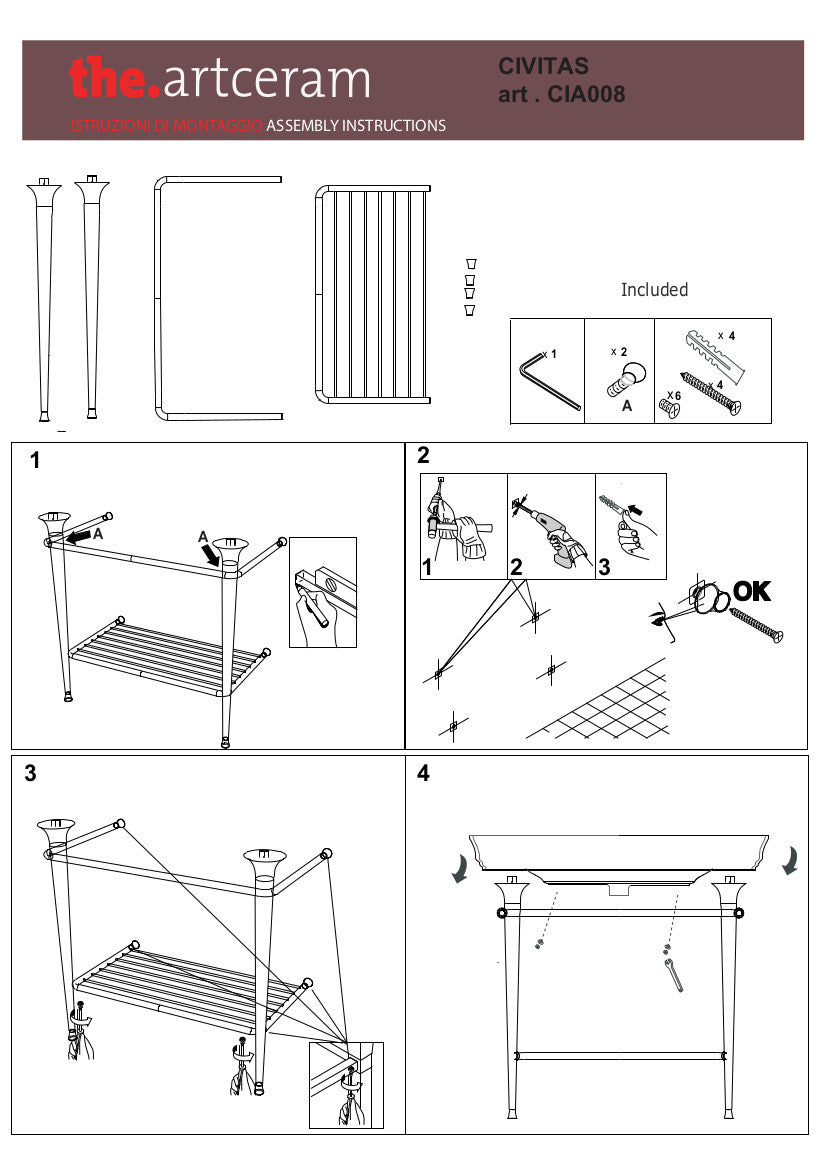 the.artceram
ISTRUZIONI DI MONTAGGIO ASSEMBLY INSTRUCTIONS

CIVITAS
art . CIA008

Included

x 1
x 2
A
x 4
x 4
x 6

1
A
A

2
1
2
3
OK

3

4